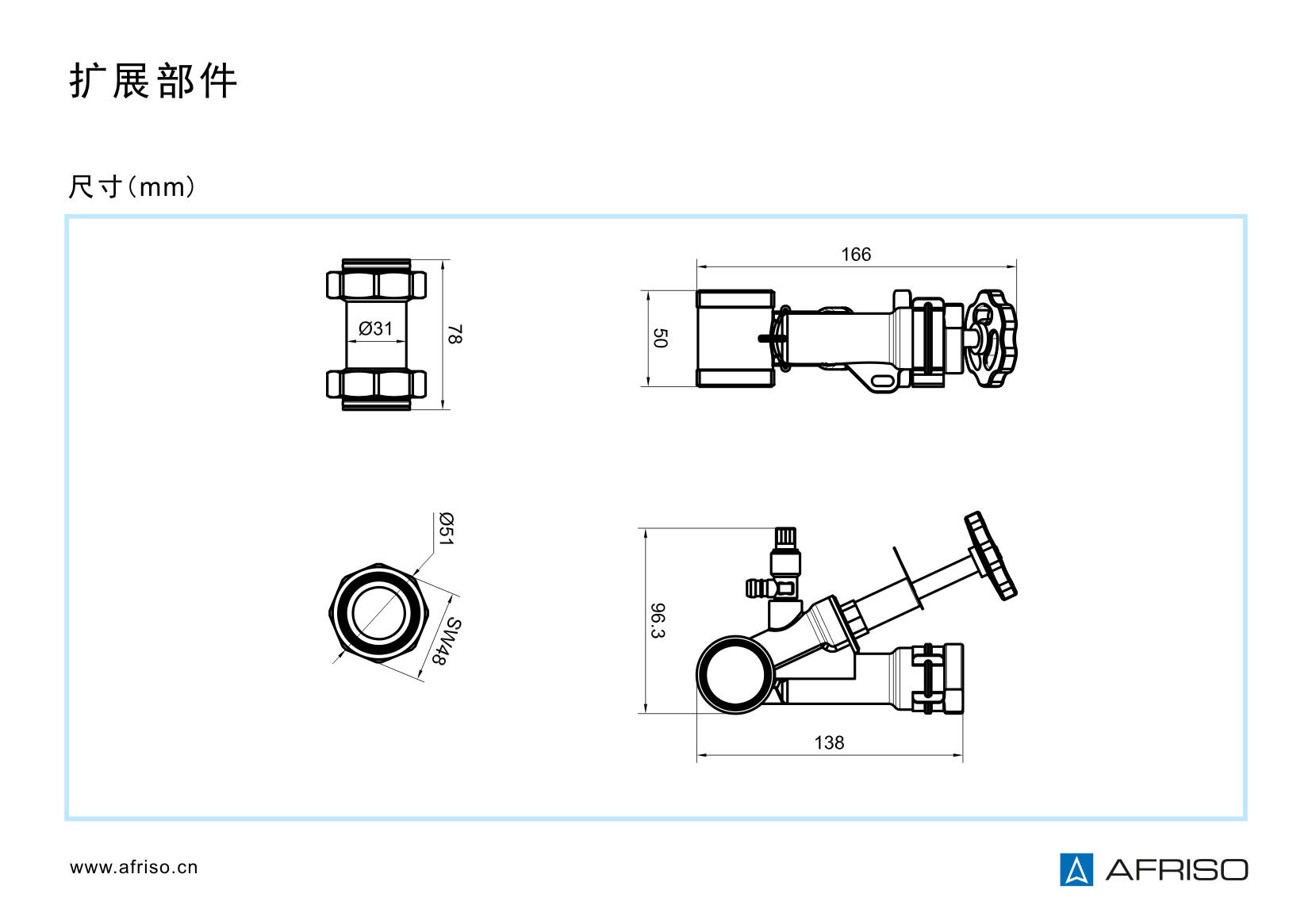 扩展部件

尺寸（mm）

Ø31

78

166

50

Ø51

SW48

96.3

138

www.afriso.cn

AFRISO